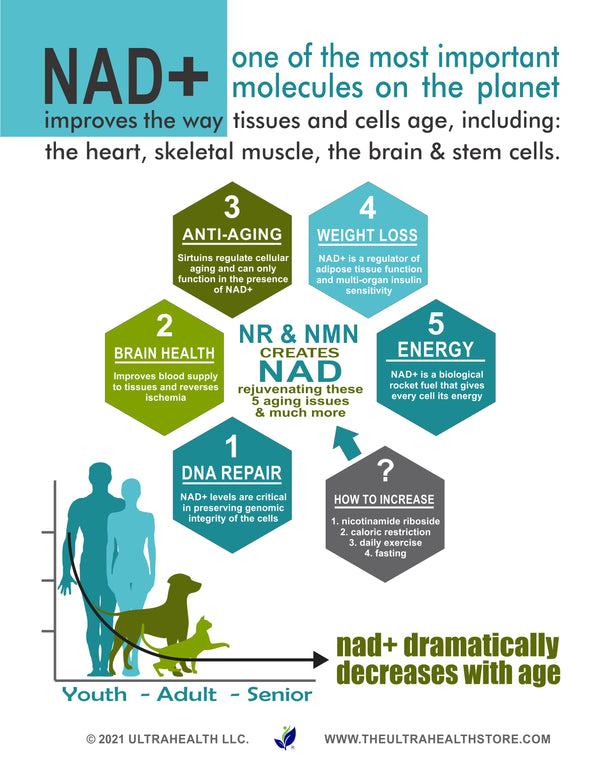 NAD+ one of the most important molecules on the planet

improves the way tissues and cells age, including: the heart, skeletal muscle, the brain & stem cells.

3
ANTI-AGING
Sirtuins regulate cellular aging and can only function in the presence of NAD+

4
WEIGHT LOSS
NAD+ is a regulator of adipose tissue function and multi-organ insulin sensitivity

2
BRAIN HEALTH
Improves blood supply to tissues and reverses ischemia

NR & NMN
CREATES
NAD
rejuvenating these 5 aging issues & much more

5
ENERGY
NAD+ is a biological rocket fuel that gives every cell its energy

1
DNA REPAIR
NAD+ levels are critical in preserving genomic integrity of the cells

?
HOW TO INCREASE
1. nicotinamide riboside
2. caloric restriction
3. daily exercise
4. fasting

nad+ dramatically decreases with age

Youth - Adult - Senior

© 2021 ULTRAHEALTH LLC.

WWW.THEULTRAHEALTHSTORE.COM