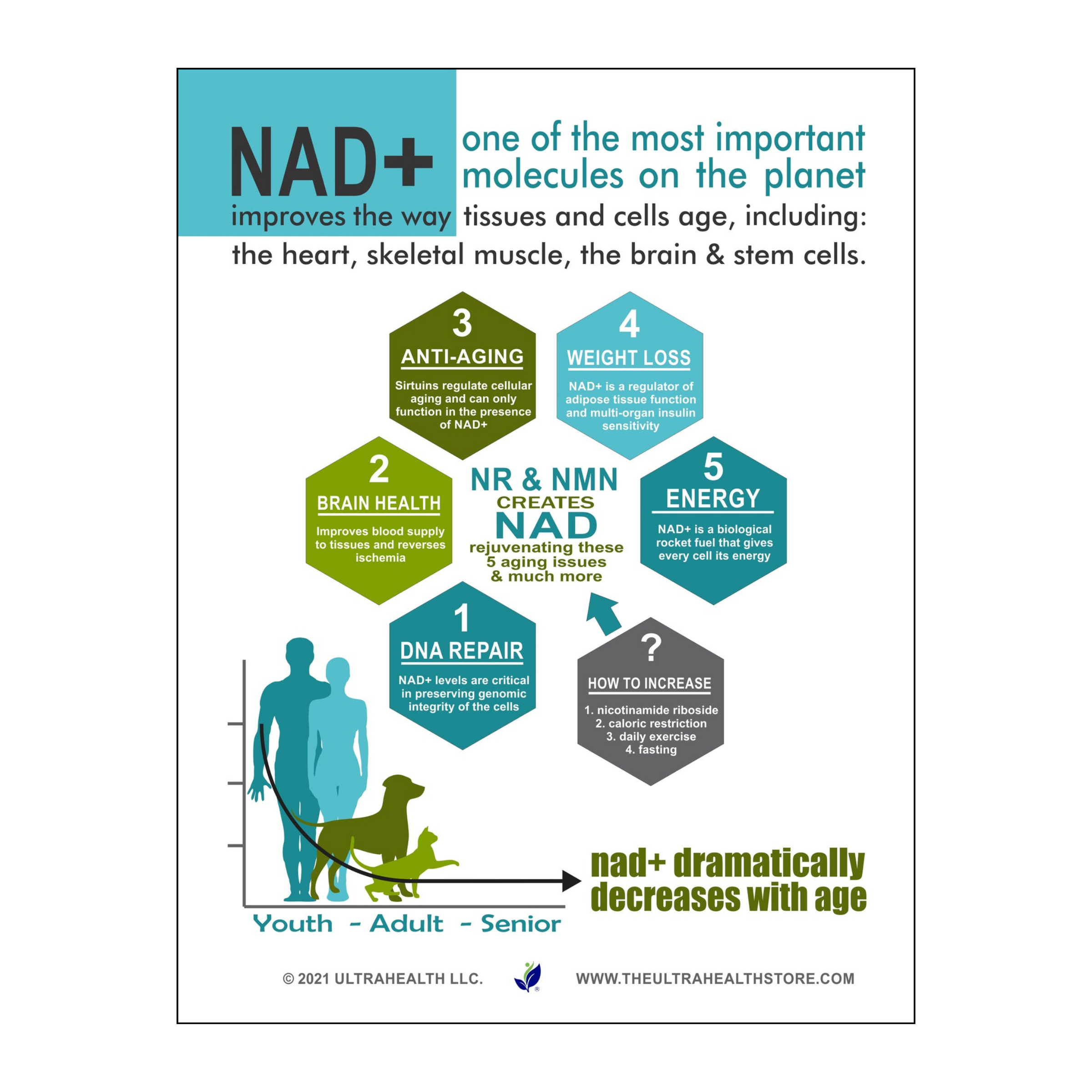 NAD+ one of the most important molecules on the planet

improves the way tissues and cells age, including: the heart, skeletal muscle, the brain & stem cells.

3
ANTI-AGING
Sirtuins regulate cellular aging and can only function in the presence of NAD+

4
WEIGHT LOSS
NAD+ is a regulator of adipose tissue function and multi-organ insulin sensitivity

2
BRAIN HEALTH
Improves blood supply to tissues and reverses ischemia

NR & NMN
CREATES
NAD
rejuvenating these 5 aging issues & much more

5
ENERGY
NAD+ is a biological rocket fuel that gives every cell its energy

1
DNA REPAIR
NAD+ levels are critical in preserving genomic integrity of the cells

?
HOW TO INCREASE
1. nicotinamide riboside
2. caloric restriction
3. daily exercise
4. fasting

nad+ dramatically decreases with age

Youth - Adult - Senior

© 2021 ULTRAHEALTH LLC.

WWW.THEULTRAHEALTHSTORE.COM